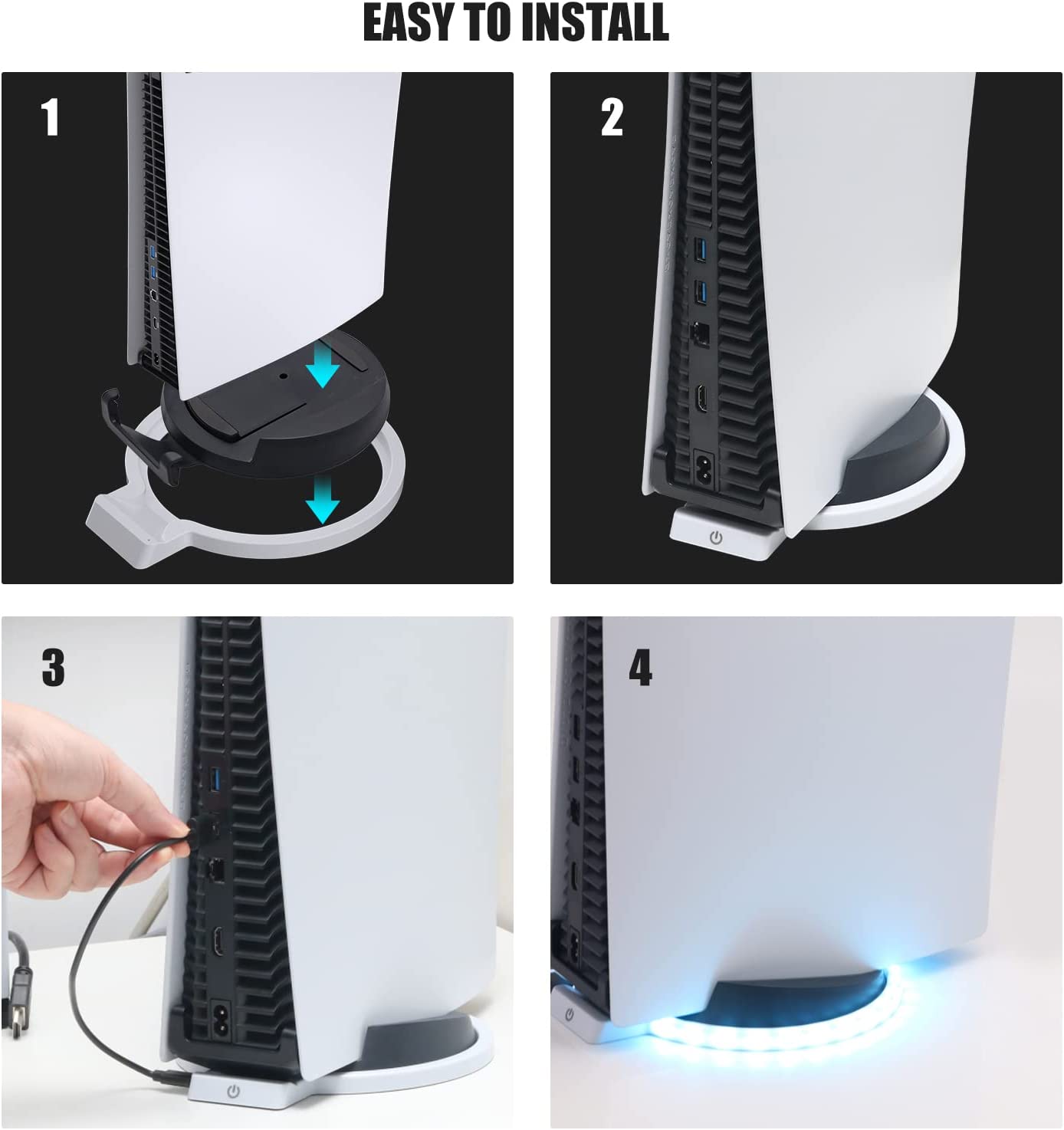 EASY TO INSTALL

1

2

3

4