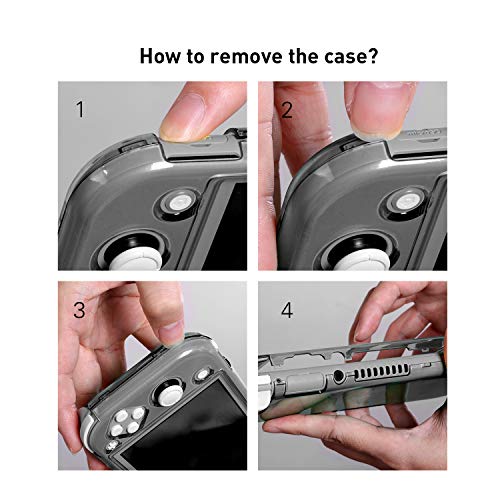 How to remove the case?

1

2

3

4