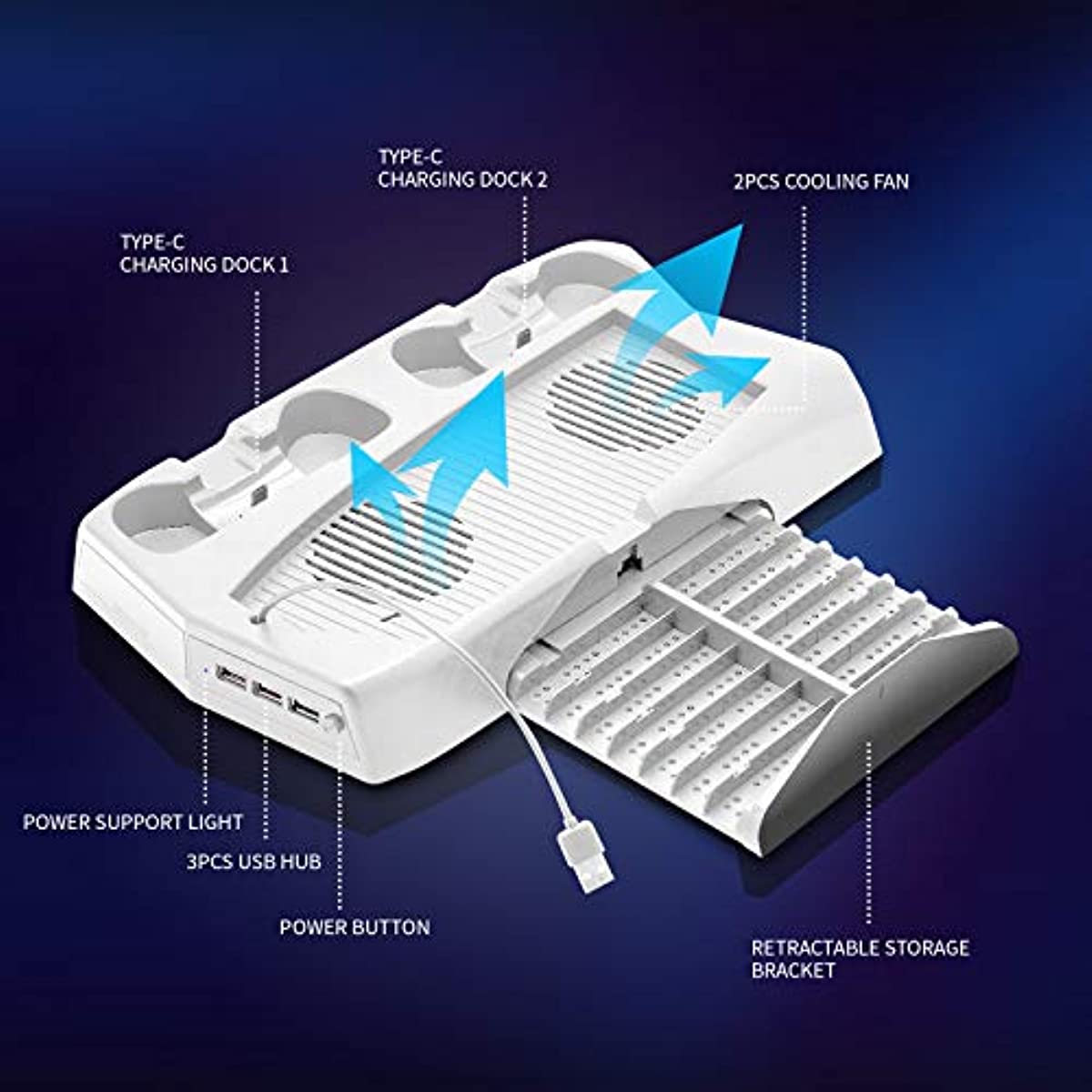 TYPE-C
CHARGING DOCK 2

2PCS COOLING FAN

TYPE-C
CHARGING DOCK 1

POWER SUPPORT LIGHT

3PCS USB HUB

POWER BUTTON

RETRACTABLE STORAGE BRACKET