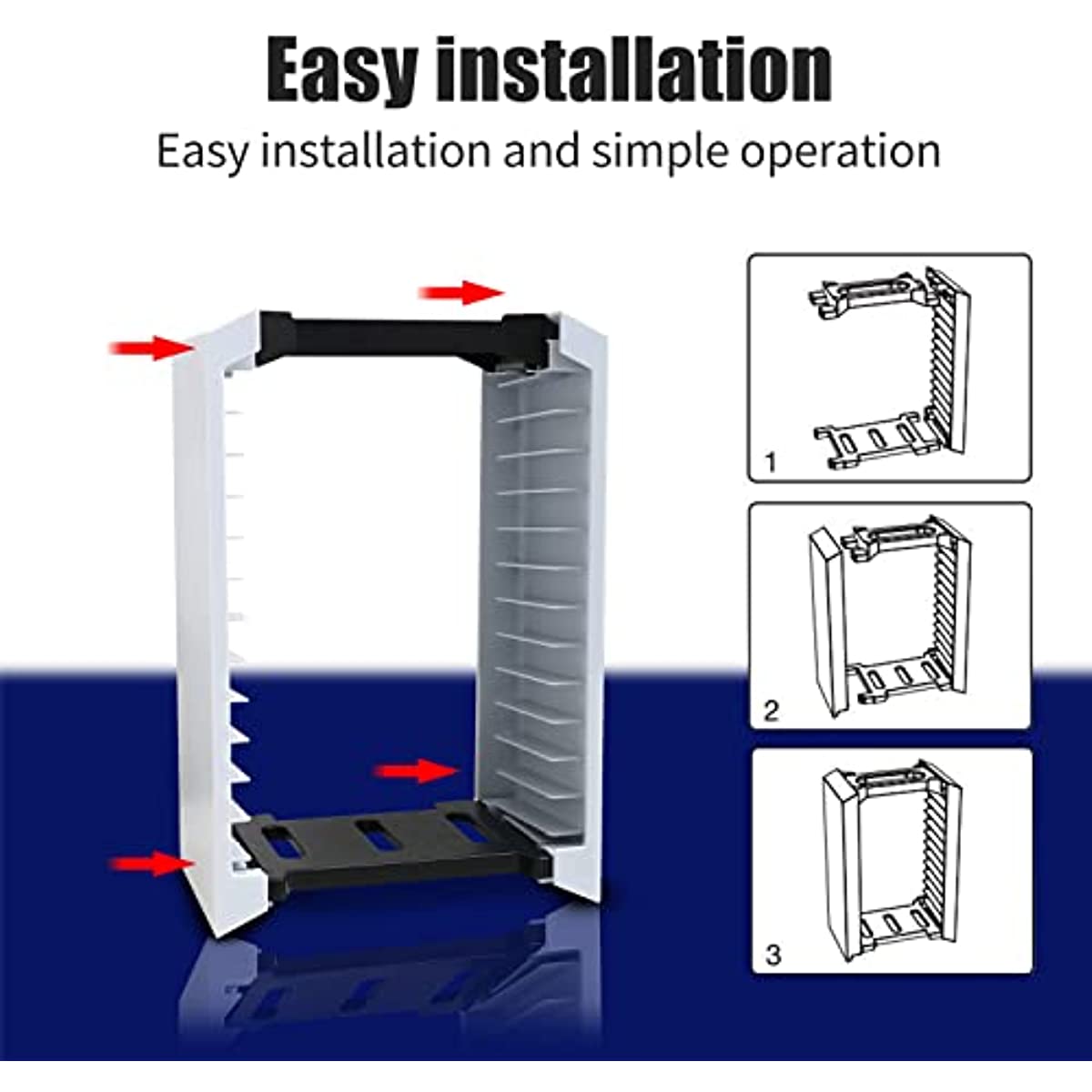 Easy installation
Easy installation and simple operation

1

2

3