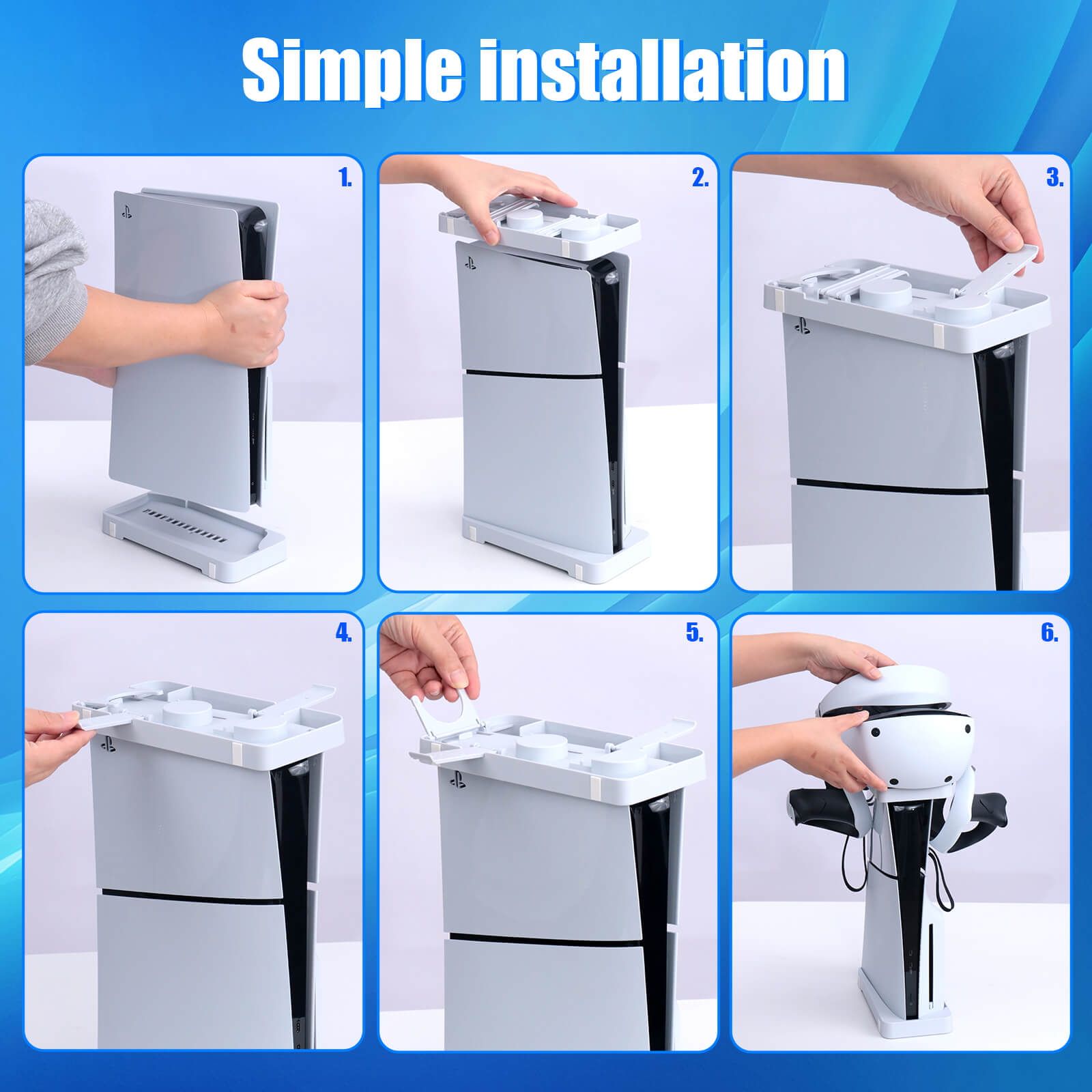 Simple installation

1.

2.

3.

4.

5.

6.