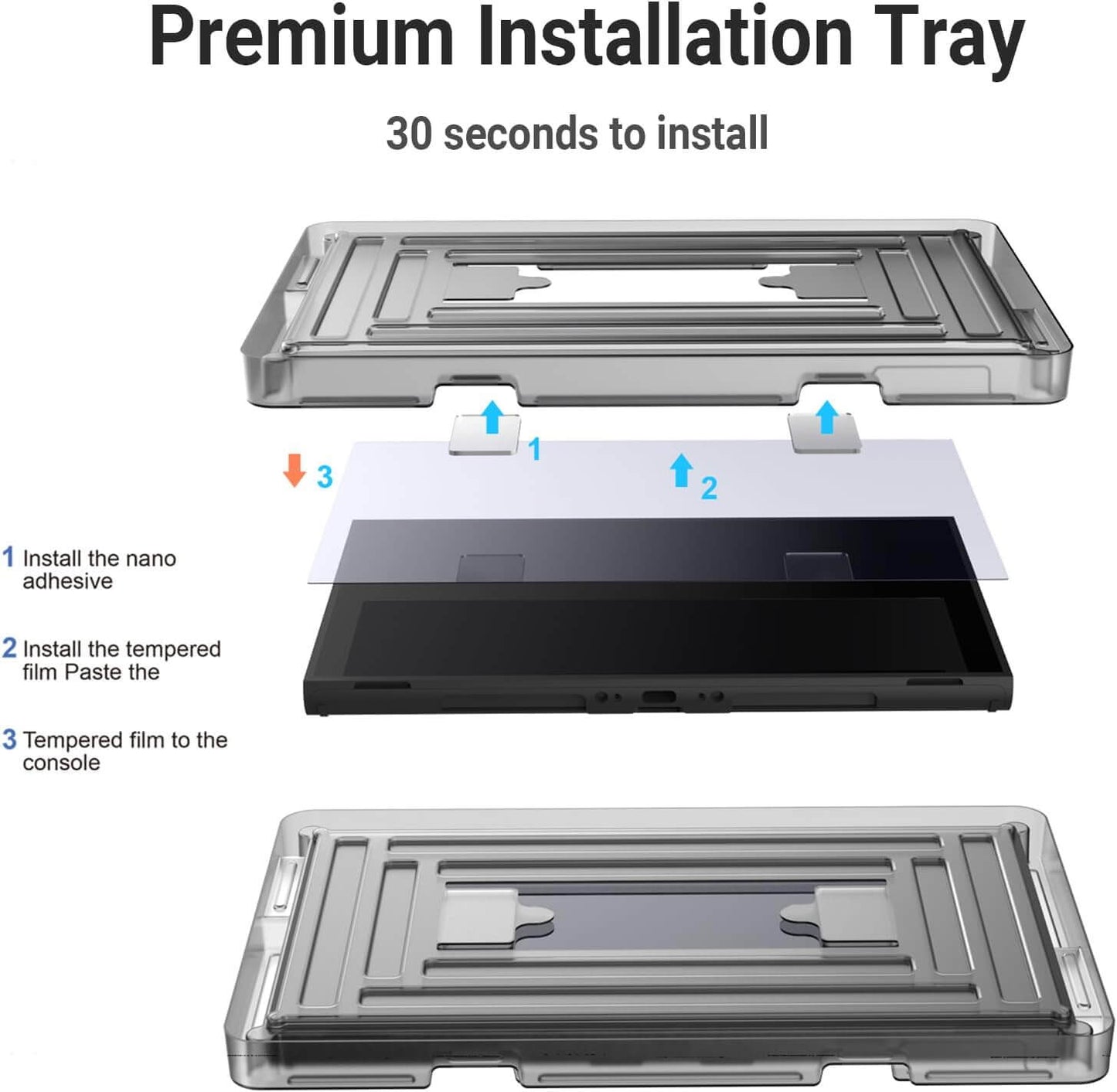 Premium Installation Tray

30 seconds to install

1

3

2

1 Install the nano adhesive

2 Install the tempered film Paste the

3 Tempered film to the console