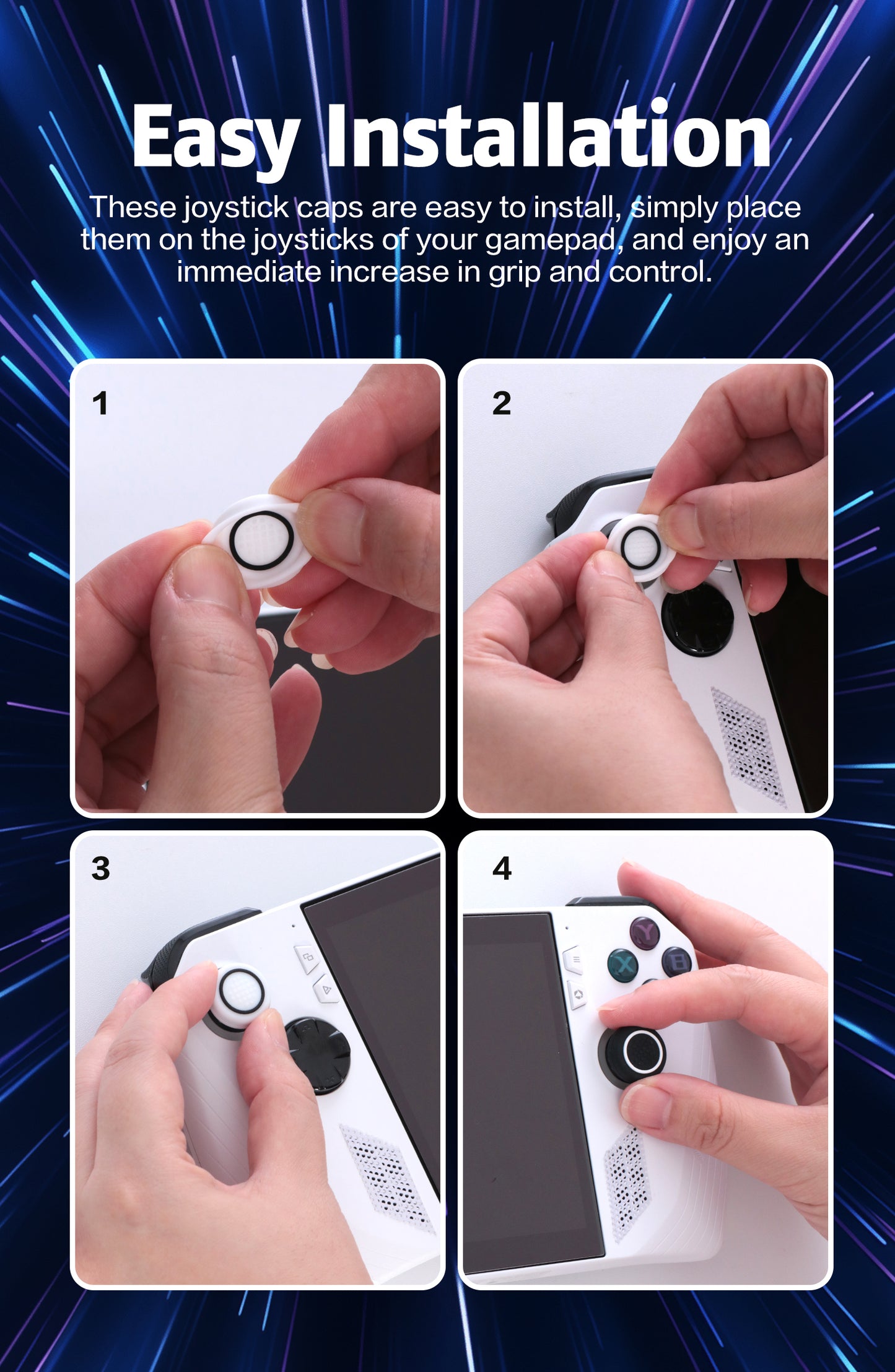 Easy Installation

These joystick caps are easy to install, simply place them on the joysticks of your gamepad, and enjoy an immediate increase in grip and control.

1

2

3

4

Y

X

B