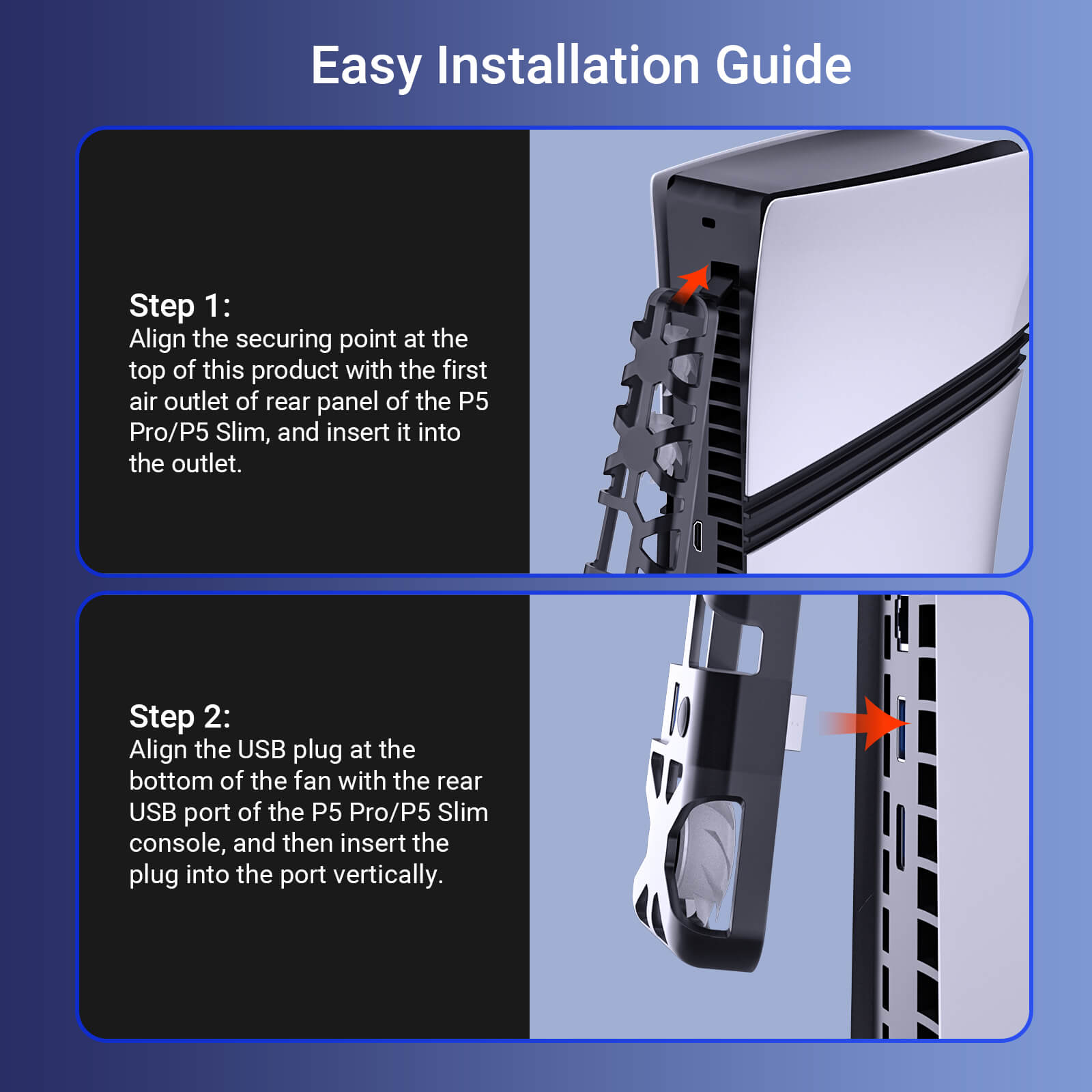 Easy Installation Guide

Step 1:
Align the securing point at the top of this product with the first air outlet of rear panel of the P5 Pro/P5 Slim, and insert it into the outlet.

Step 2:
Align the USB plug at the bottom of the fan with the rear USB port of the P5 Pro/P5 Slim console, and then insert the plug into the port vertically.