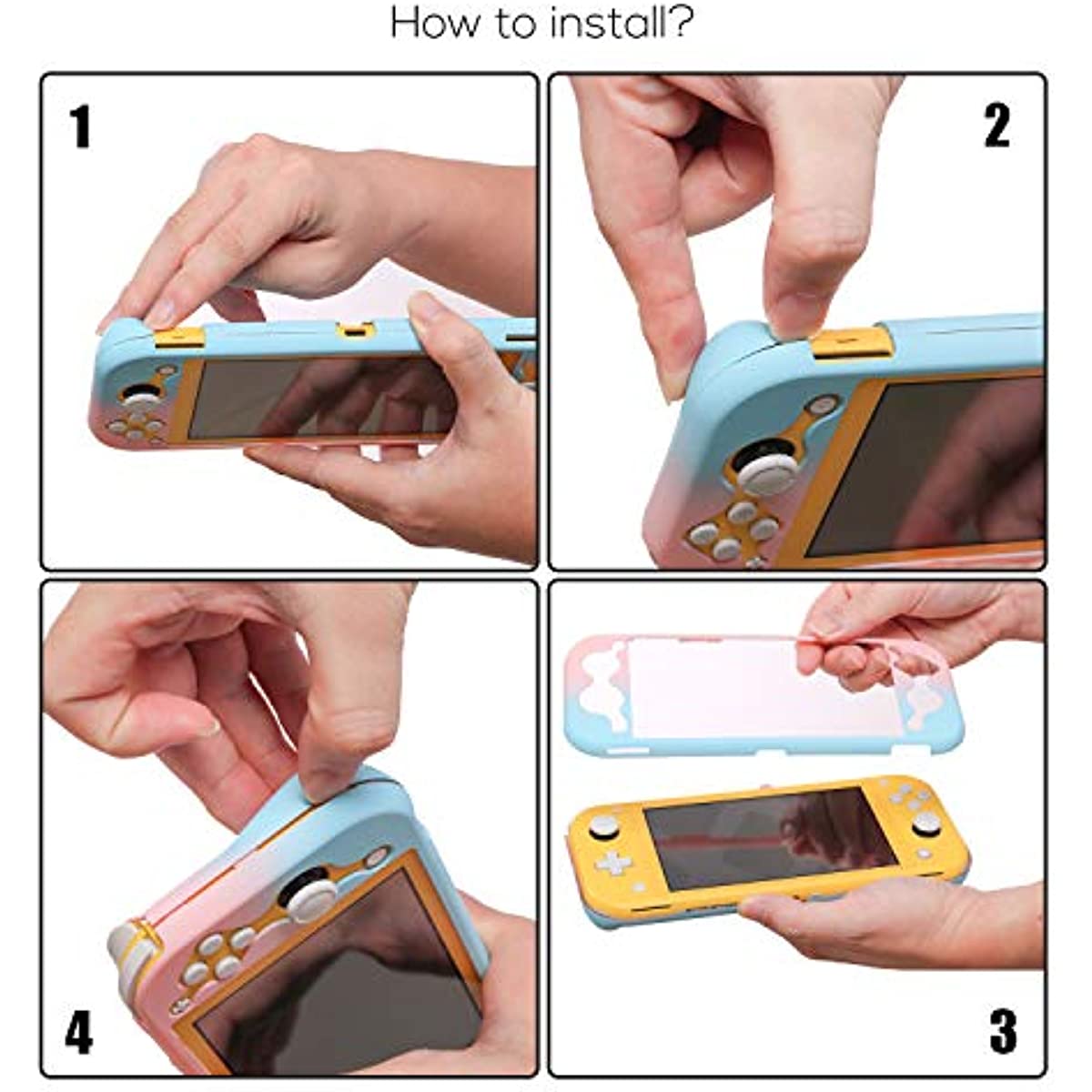 How to install?

1

2

4

3